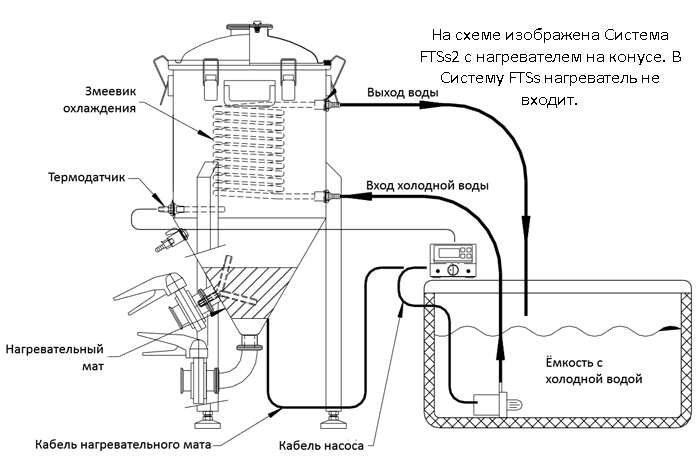 На схеме изображена Система FTSs2 с нагревателем на конусе. В Систему FTSs нагреватель не входит.

Змеевик охлаждения

Выход воды

Термодатчик

Вход холодной воды

Нагревательный мат

Ёмкость с холодной водой

Кабель нагревательного мата

Кабель насоса