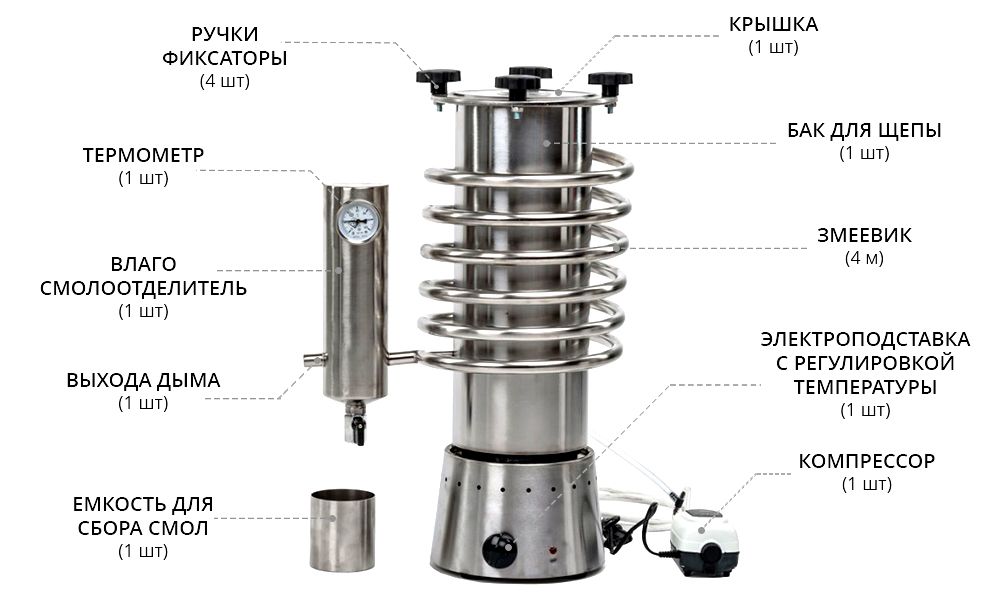 РУЧКИ ФИКСАТОРЫ
(4 шт)

ТЕРМОМЕТР
(1 шт)

ВЛАГО СМОЛООТДЕЛИТЕЛЬ
(1 шт)

ВЫХОДА ДЫМА
(1 шт)

ЕМКОСТЬ ДЛЯ СБОРА СМОЛ
(1 шт)

КРЫШКА
(1 шт)

БАК ДЛЯ ЩЕПЫ
(1 шт)

ЗМЕЕВИК
(4 м)

ЭЛЕКТРОПОДСТАВКА С РЕГУЛИРОВКОЙ ТЕМПЕРАТУРЫ
(1 шт)

КОМПРЕССОР
(1 шт)